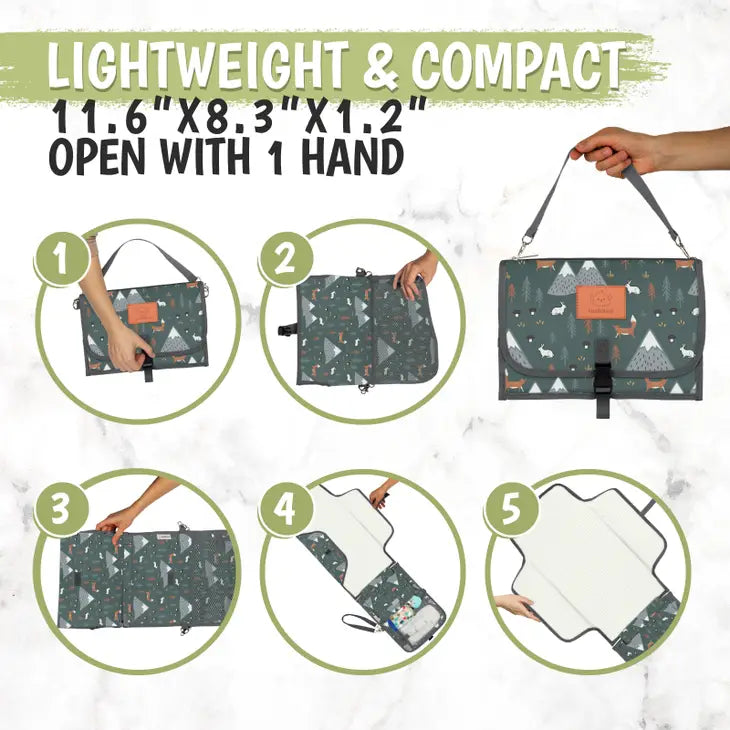 LIGHTWEIGHT & COMPACT
11.6"X8.3"X1.2"
OPEN WITH 1 HAND

1

2

3

4

5